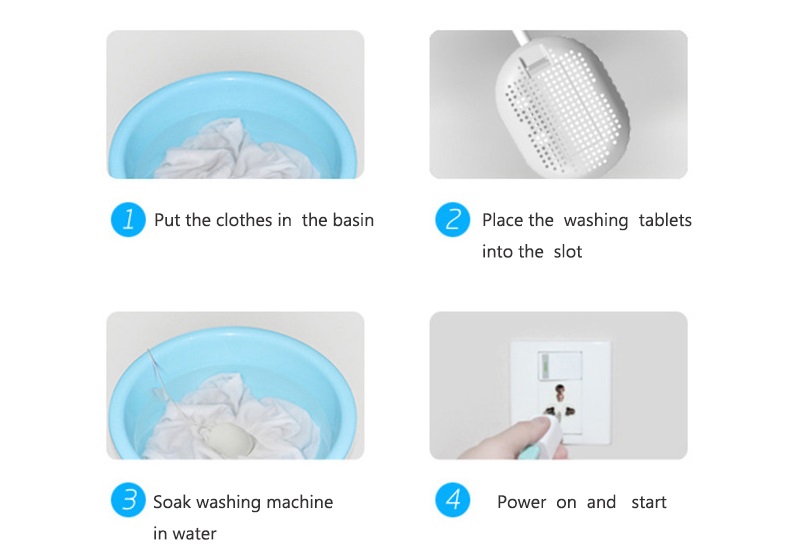 1 Put the clothes in the basin

2 Place the washing tablets into the slot

3 Soak washing machine in water

4 Power on and start